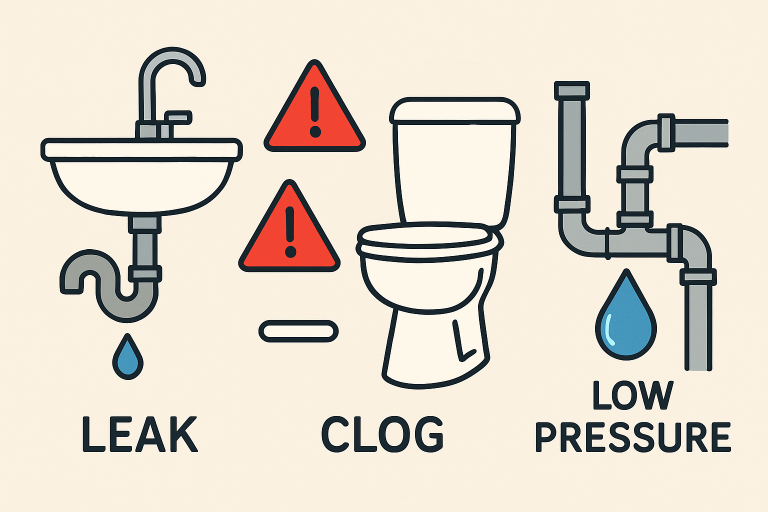 LEAK

CLOG

LOW PRESSURE